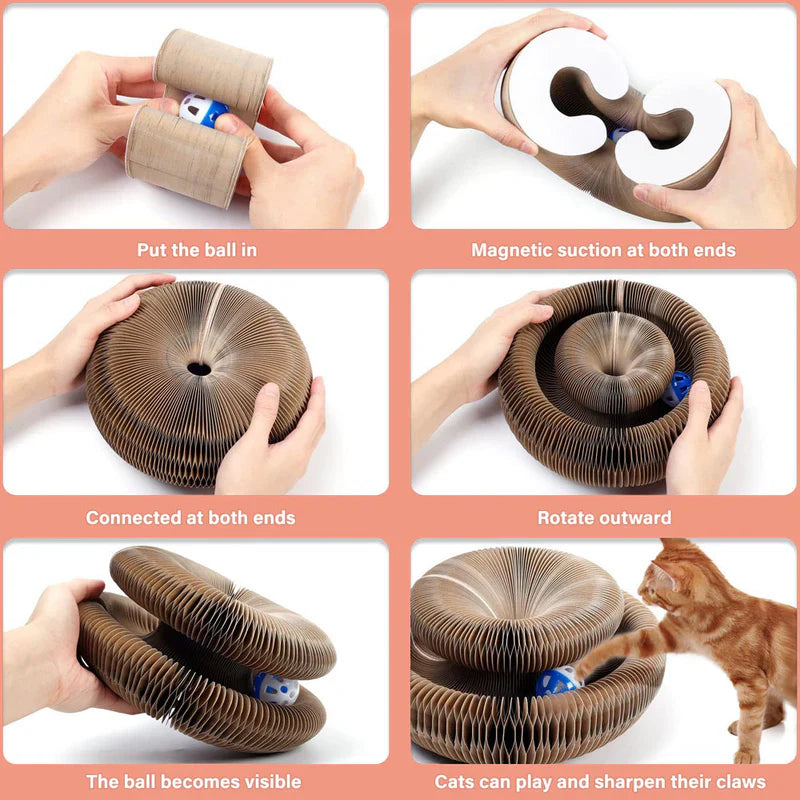 Put the ball in

Magnetic suction at both ends

Connected at both ends

Rotate outward

The ball becomes visible

Cats can play and sharpen their claws